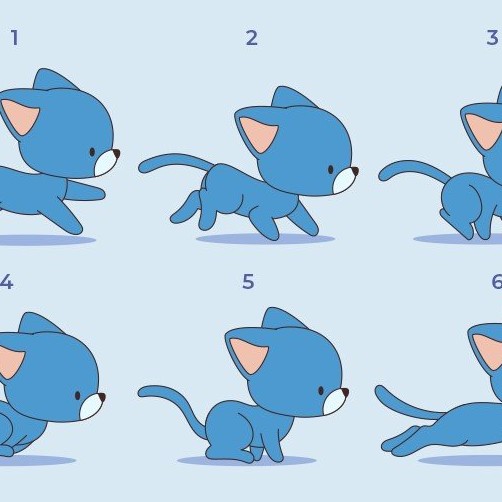 1

2

3

4

5

6